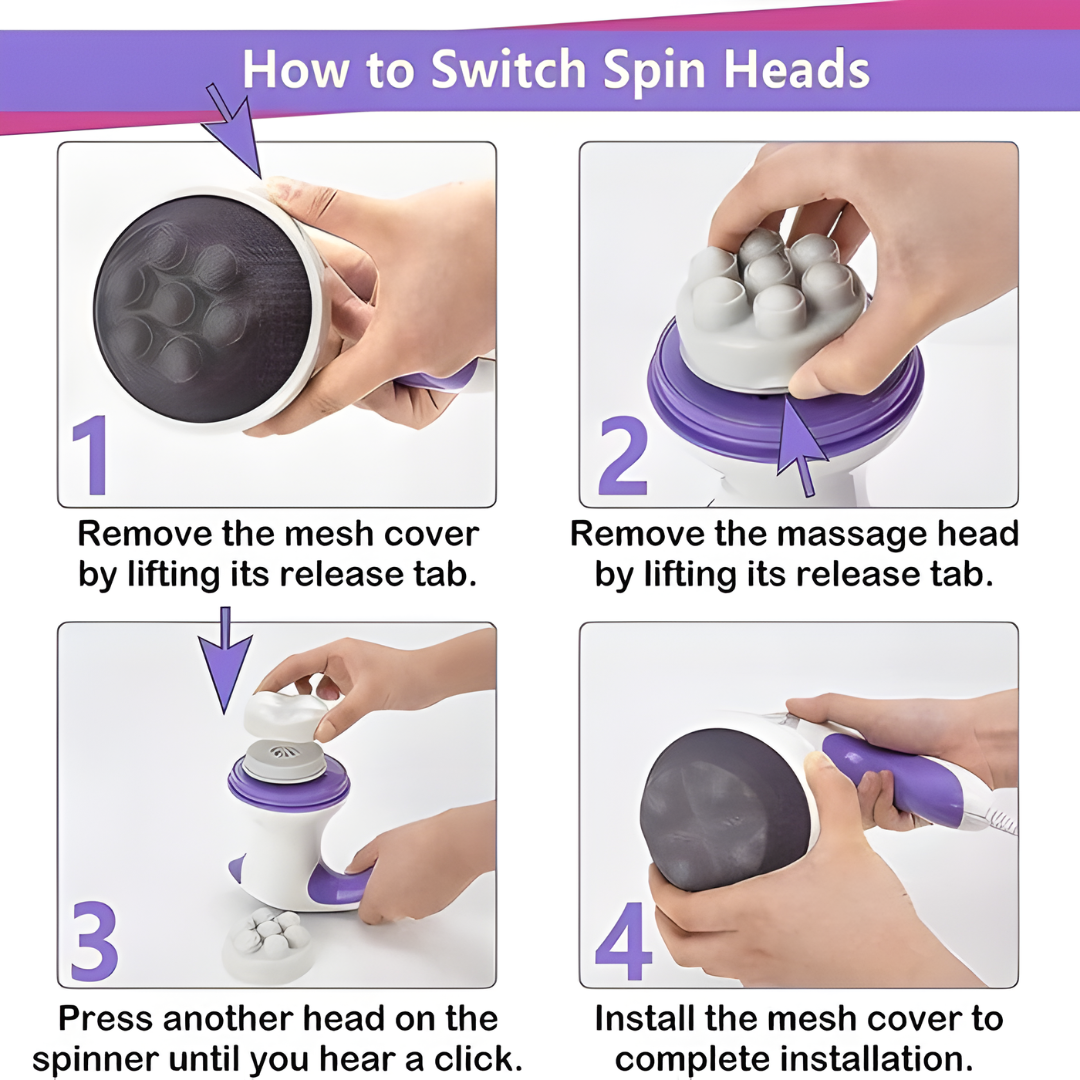 How to Switch Spin Heads

1

Remove the mesh cover by lifting its release tab.

2

Remove the massage head by lifting its release tab.

3

Press another head on the spinner until you hear a click.

4

Install the mesh cover to complete installation.